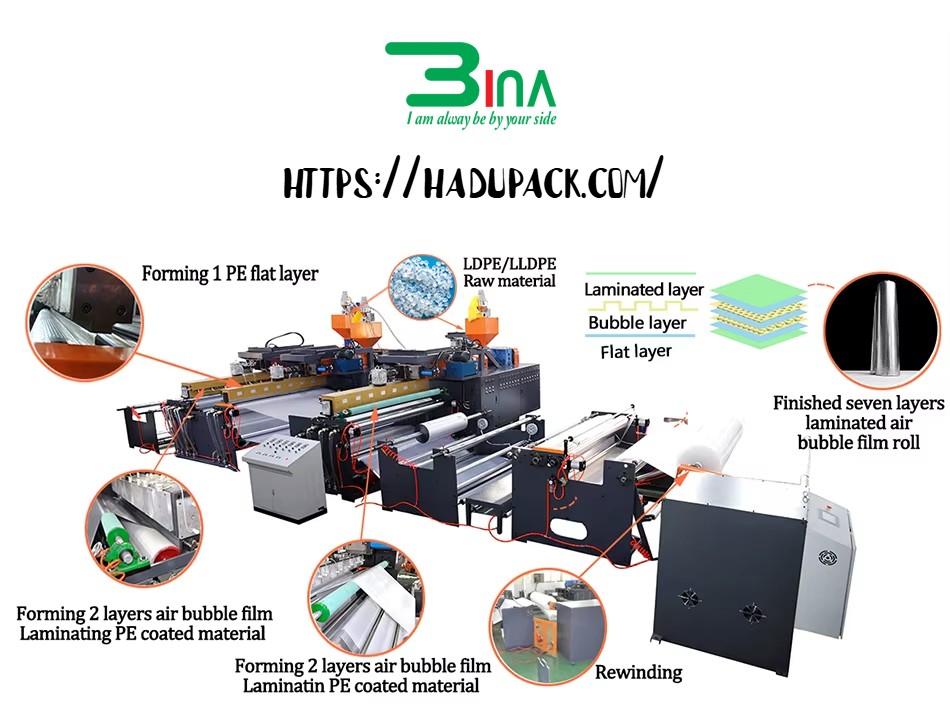 BINA
I am alway be by your side

HTTPS://HADUPACK.COM/

Forming 1 PE flat layer

LDPE/LLDPE
Raw material

Laminated layer
Bubble layer
Flat layer

Finished seven layers laminated air bubble film roll

Forming 2 layers air bubble film
Laminating PE coated material

Forming 2 layers air bubble film
Laminatin PE coated material

Rewinding